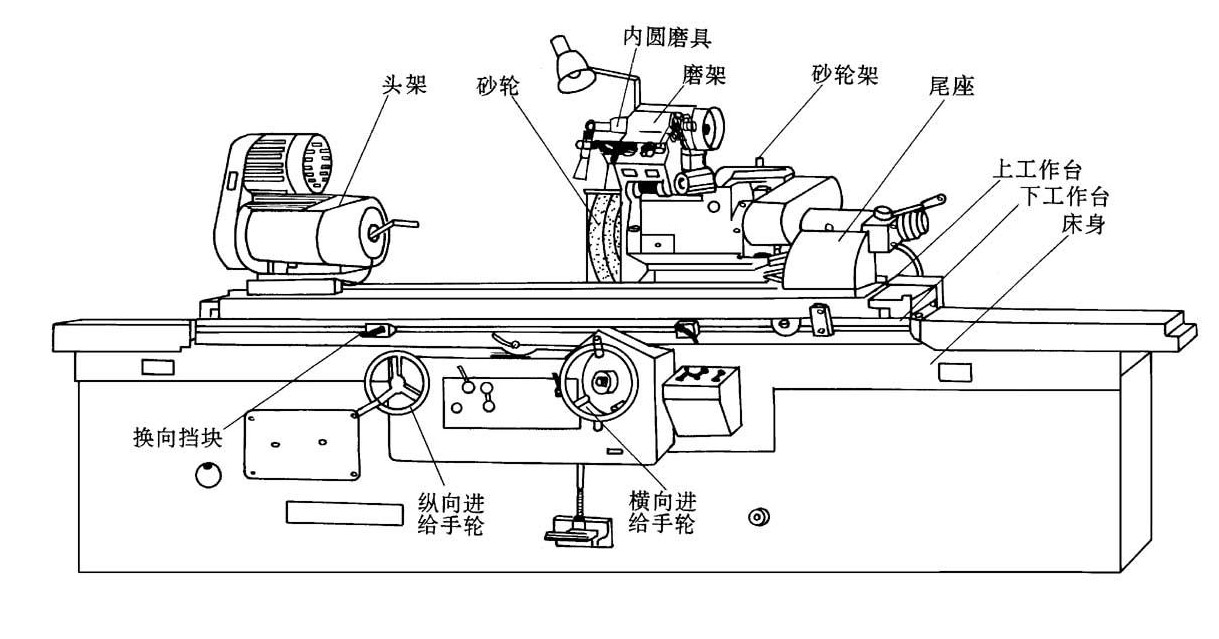 内圆磨具
头架
砂轮
磨架
砂轮架
尾座
上工作台
下工作台
床身
换向挡块
纵向进给手轮
横向进给手轮